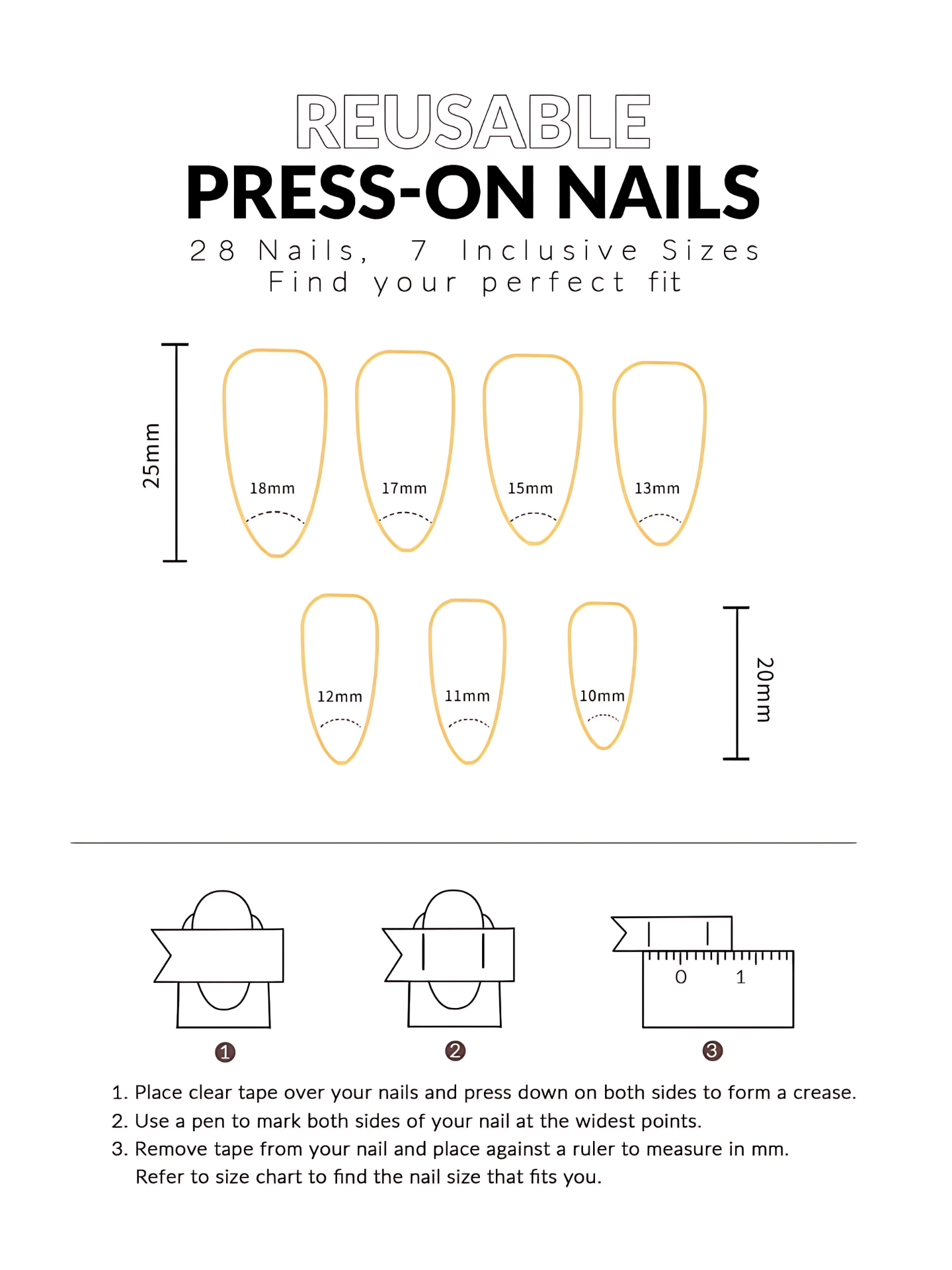 REUSABLE
PRESS-ON NAILS
28 Nails, 7 Inclusive Sizes
Find your perfect fit

25mm

18mm 17mm 15mm 13mm

12mm 11mm 10mm

20mm

0 1

❶ ❷ ❸

1. Place clear tape over your nails and press down on both sides to form a crease.
2. Use a pen to mark both sides of your nail at the widest points.
3. Remove tape from your nail and place against a ruler to measure in mm. Refer to size chart to find the nail size that fits you.