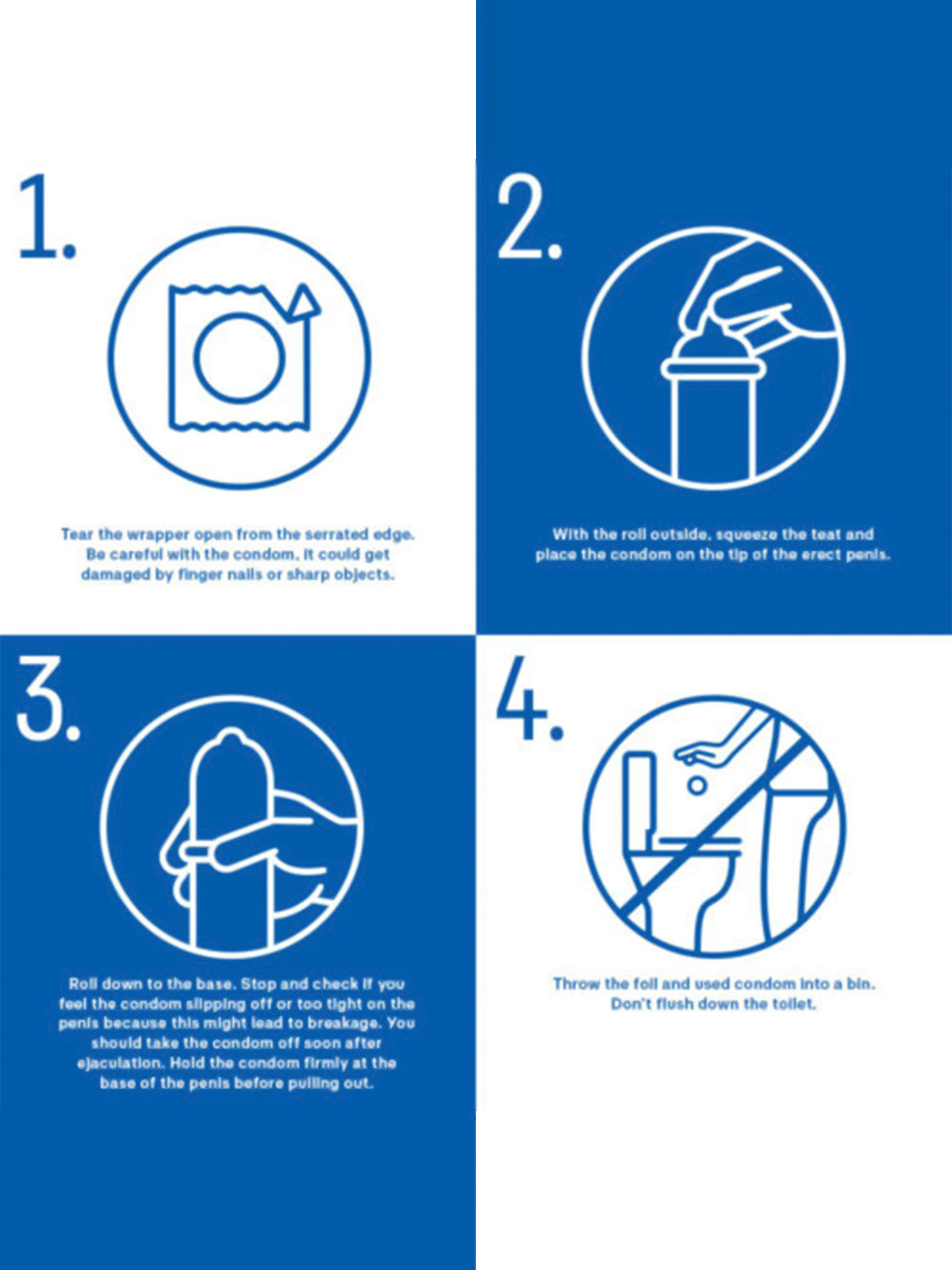 1.

Tear the wrapper open from the serrated edge. Be careful with the condom, it could get damaged by finger nails or sharp objects.

2.

With the roll outside, squeeze the teat and place the condom on the tip of the erect penis.

3.

Roll down to the base. Stop and check if you feel the condom slipping off or too tight on the penis because this might lead to breakage. You should take the condom off soon after ejaculation. Hold the condom firmly at the base of the penis before pulling out.

4.

Throw the foil and used condom into a bin. Don't flush down the toilet.